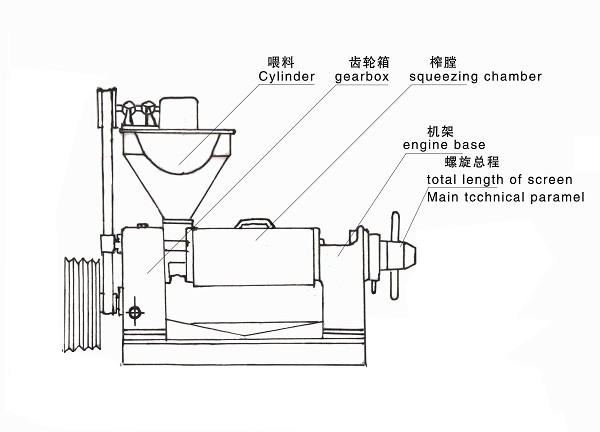 喂料
Cylinder

齿轮箱
gearbox

榨膛
squeezing chamber

机架
engine base

螺旋总程
total length of screen
Main tcchnical paramel